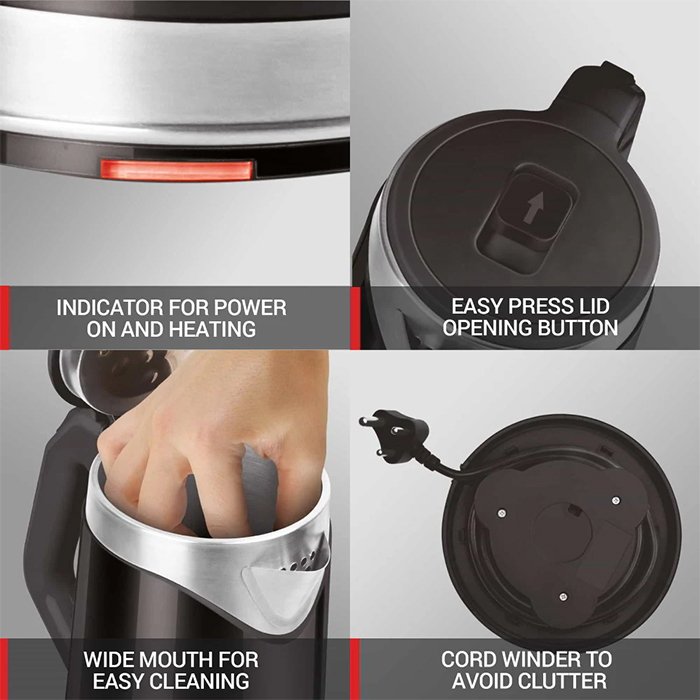 INDICATOR FOR POWER ON AND HEATING

EASY PRESS LID OPENING BUTTON

WIDE MOUTH FOR EASY CLEANING

CORD WINDER TO AVOID CLUTTER